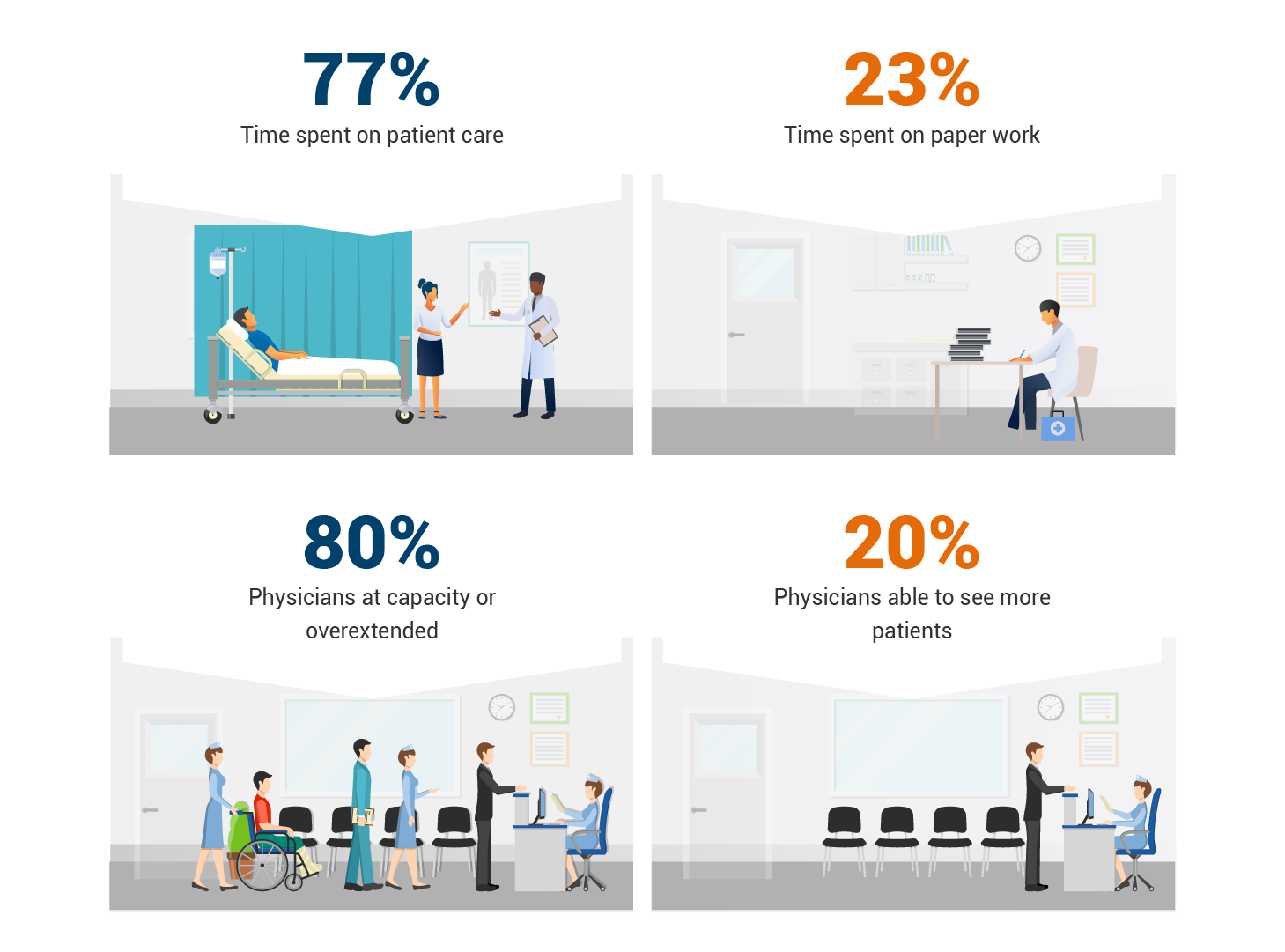 77%
Time spent on patient care

23%
Time spent on paper work

80%
Physicians at capacity or overextended

20%
Physicians able to see more patients