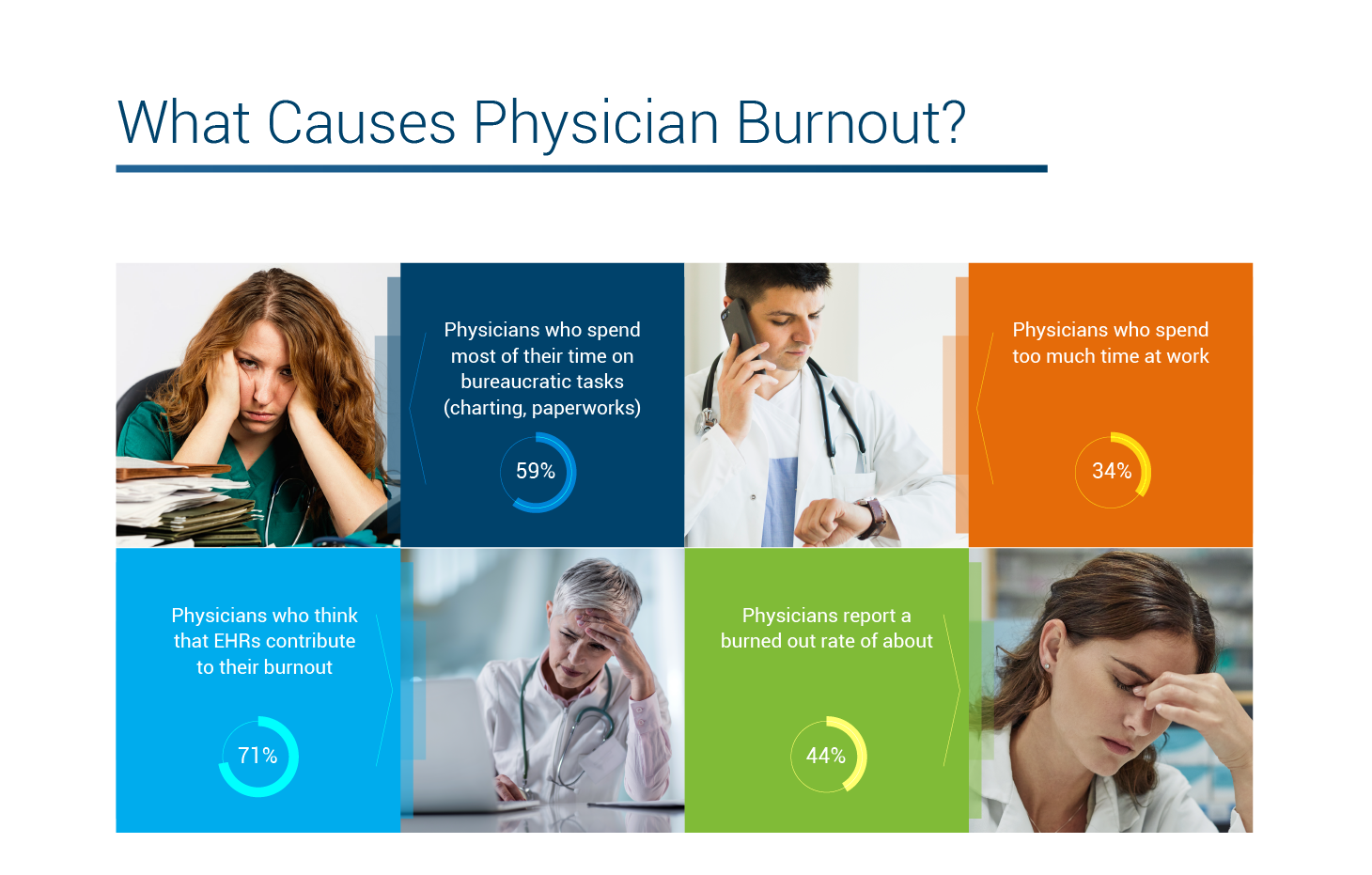 What Causes Physician Burnout?

Physicians who spend most of their time on bureaucratic tasks (charting, paperworks)

59%

Physicians who spend too much time at work

34%

Physicians who think that EHRs contribute to their burnout

71%

Physicians report a burned out rate of about

44%