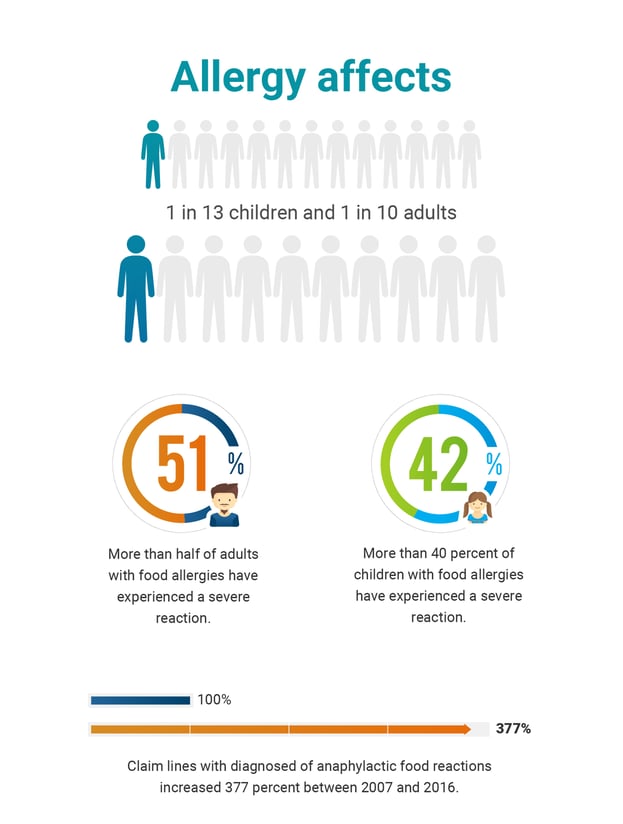 Allergy affects

1 in 13 children and 1 in 10 adults

51 %

More than half of adults with food allergies have experienced a severe reaction.

42 %

More than 40 percent of children with food allergies have experienced a severe reaction.

100%

377%

Claim lines with diagnosed of anaphylactic food reactions increased 377 percent between 2007 and 2016.